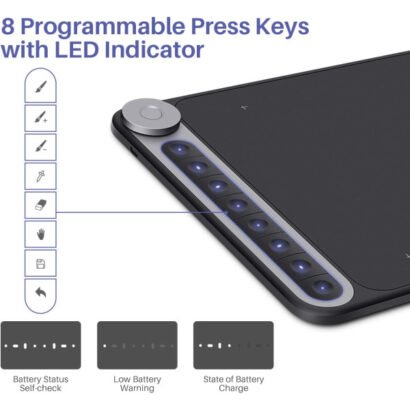 8 Programmable Press Keys with LED Indicator

Battery Status Self-check

Low Battery Warning

State of Battery Charge